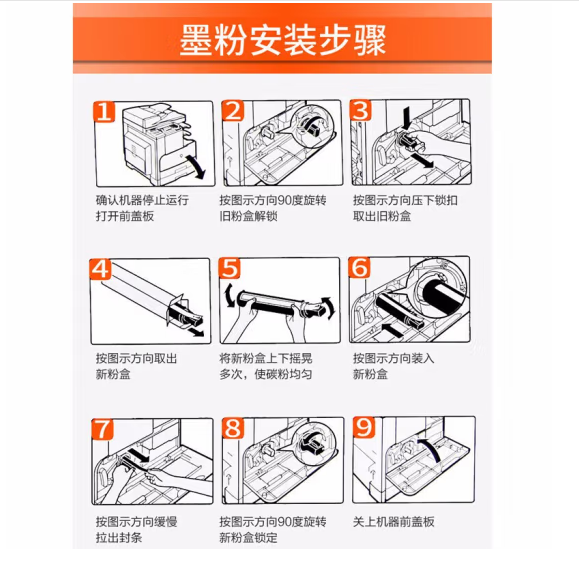 墨粉安装步骤

1

确认机器停止运行
打开前盖板

2

按图示方向90度旋转
旧粉盒解锁

3

按图示方向压下锁扣
取出旧粉盒

4

按图示方向取出
新粉盒

5

将新粉盒上下摇晃
多次，使碳粉均匀

6

按图示方向装入
新粉盒

7

按图示方向缓慢
拉出封条

8

按图示方向90度旋转
新粉盒锁定

9

关上机器前盖板